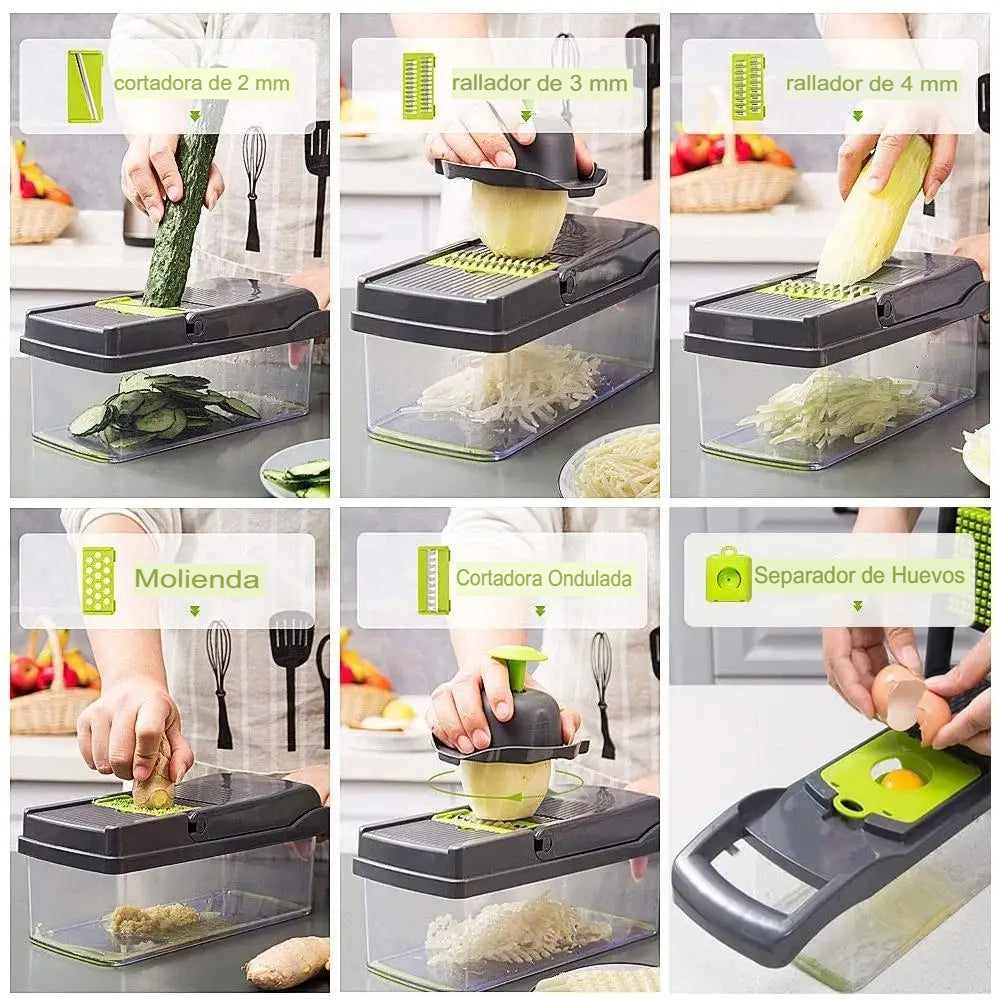 cortadora de 2 mm

rallador de 3 mm

rallador de 4 mm

Molienda

Cortadora Ondulada

Separador de Huevos