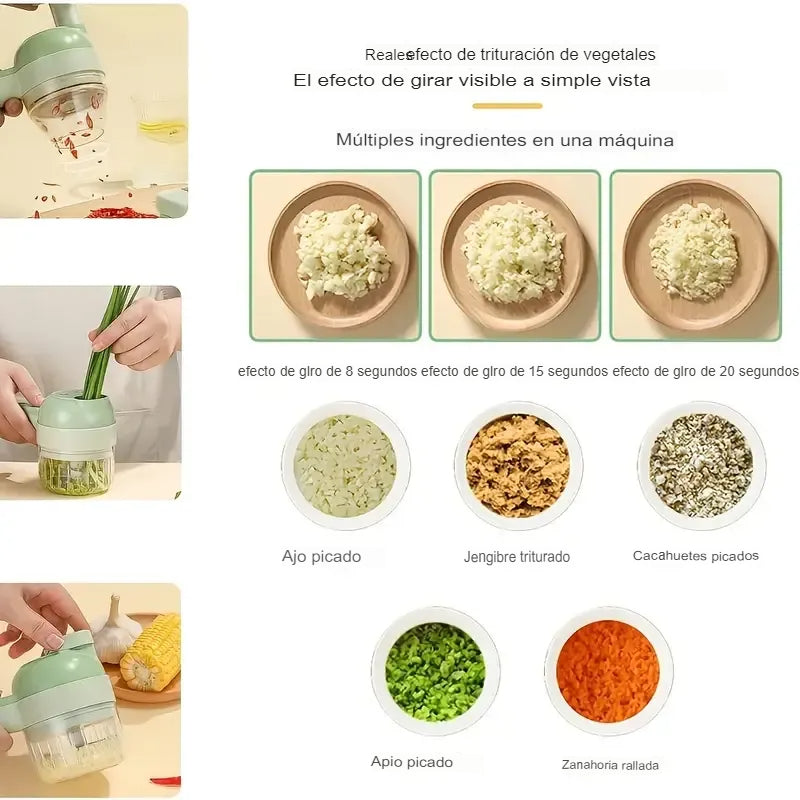 Realesefecto de trituración de vegetales
El efecto de girar visible a simple vista

Múltiples ingredientes en una máquina

efecto de giro de 8 segundos efecto de giro de 15 segundos efecto de giro de 20 segundos

Ajo picado

Jengibre triturado

Cacahuetes picados

Apio picado

Zanahoria rallada