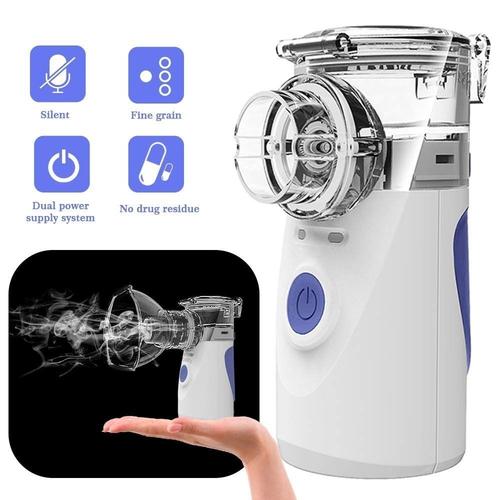 Silent

Fine grain

Dual power supply system

No drug residue