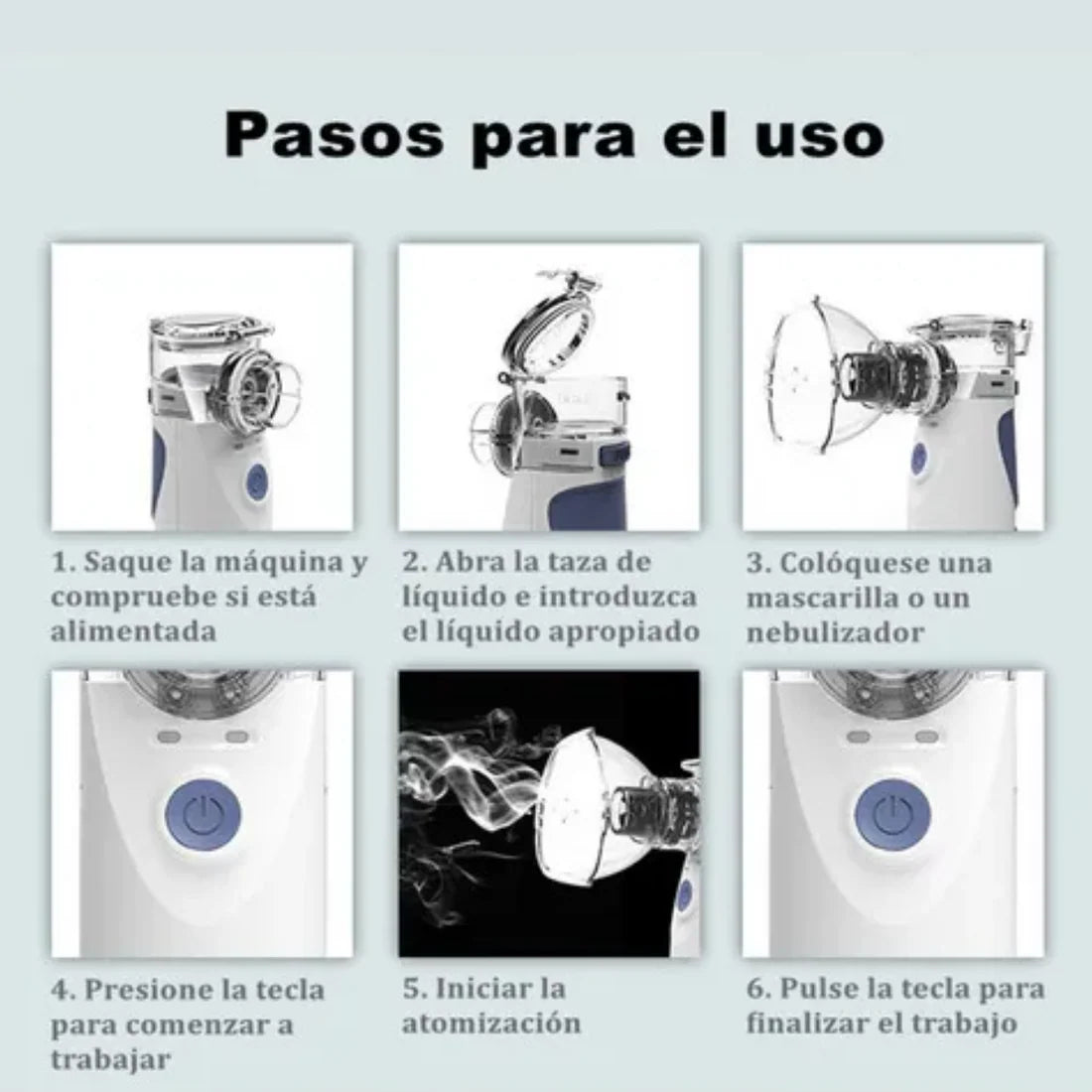 Pasos para el uso

1. Saque la máquina y compruebe si está alimentada

2. Abra la taza de líquido e introduzca el líquido apropiado

3. Colóquese una mascarilla o un nebulizador

4. Presione la tecla para comenzar a trabajar

5. Iniciar la atomización

6. Pulse la tecla para finalizar el trabajo