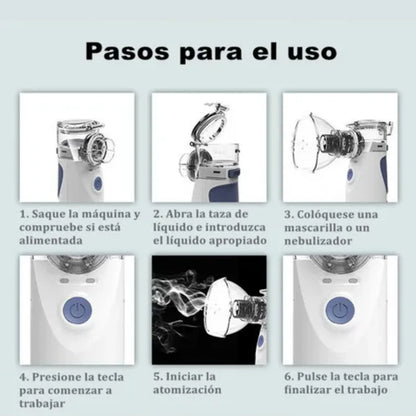 Pasos para el uso

1. Saque la máquina y compruebe si está alimentada

2. Abra la taza de líquido e introduzca el líquido apropiado

3. Colóquese una mascarilla o un nebulizador

4. Presione la tecla para comenzar a trabajar

5. Iniciar la atomización

6. Pulse la tecla para finalizar el trabajo